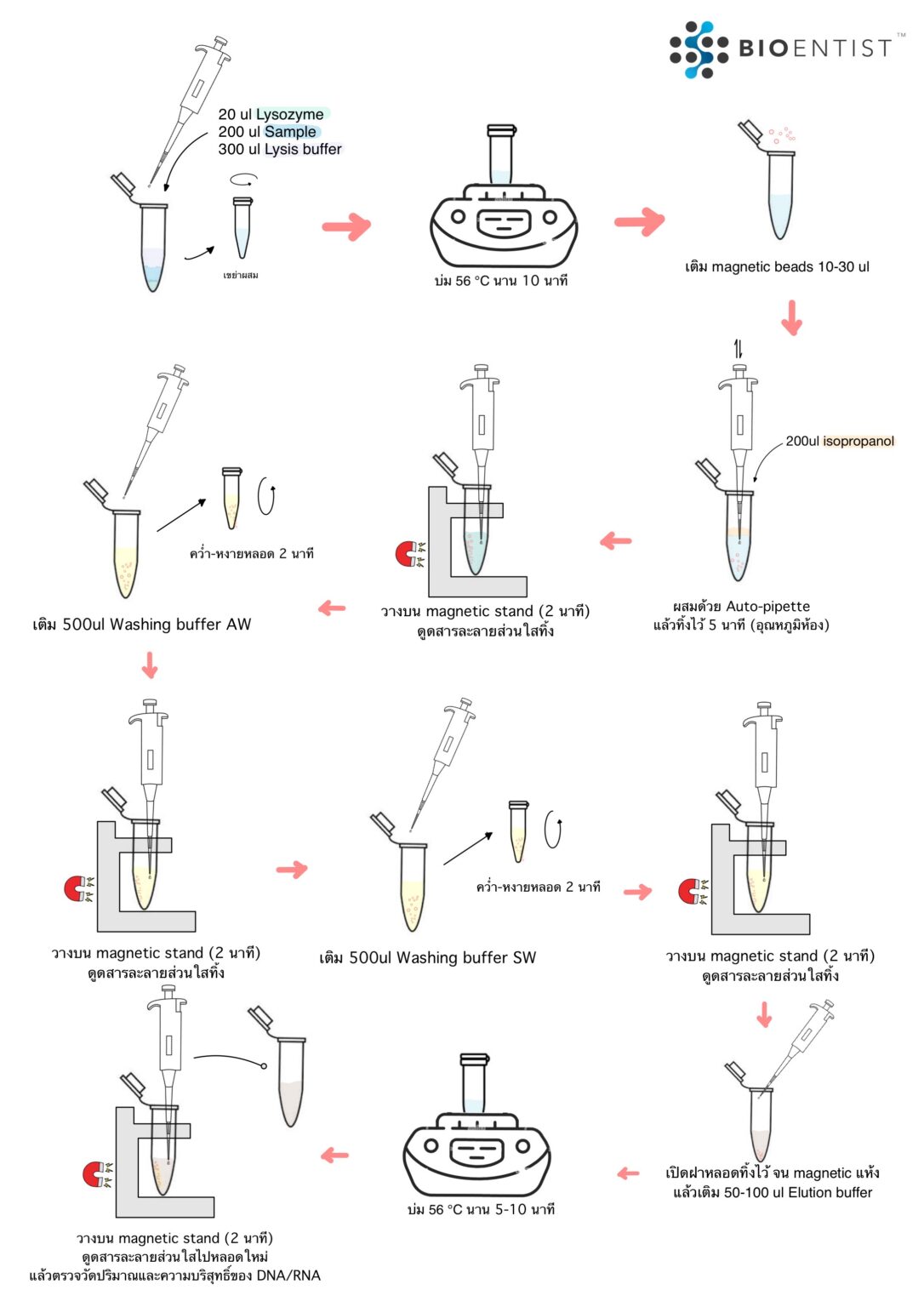 BIOENTIST™

20 ul Lysozyme
200 ul Sample
300 ul Lysis buffer

เขย่าผสม

บ่ม 56 °C นาน 10 นาที

เติม magnetic beads 10-30 ul

200ul isopropanol

ผสมด้วย Auto-pipette
แล้วทิ้งไว้ 5 นาที (อุณหภูมิห้อง)

วางบน magnetic stand (2 นาที)
ดูดสารละลายส่วนใสทิ้ง

คว่ำ-หงายหลอด 2 นาที

เติม 500ul Washing buffer AW

วางบน magnetic stand (2 นาที)
ดูดสารละลายส่วนใสทิ้ง

คว่ำ-หงายหลอด 2 นาที

เติม 500ul Washing buffer SW

วางบน magnetic stand (2 นาที)
ดูดสารละลายส่วนใสทิ้ง

เปิดฝาหลอดทิ้งไว้ จน magnetic แห้ง
แล้วเติม 50-100 ul Elution buffer

บ่ม 56 °C นาน 5-10 นาที

วางบน magnetic stand (2 นาที)
ดูดสารละลายส่วนใสไปหลอดใหม่
แล้วตรวจวัดปริมาณและความบริสุทธิ์ของ DNA/RNA